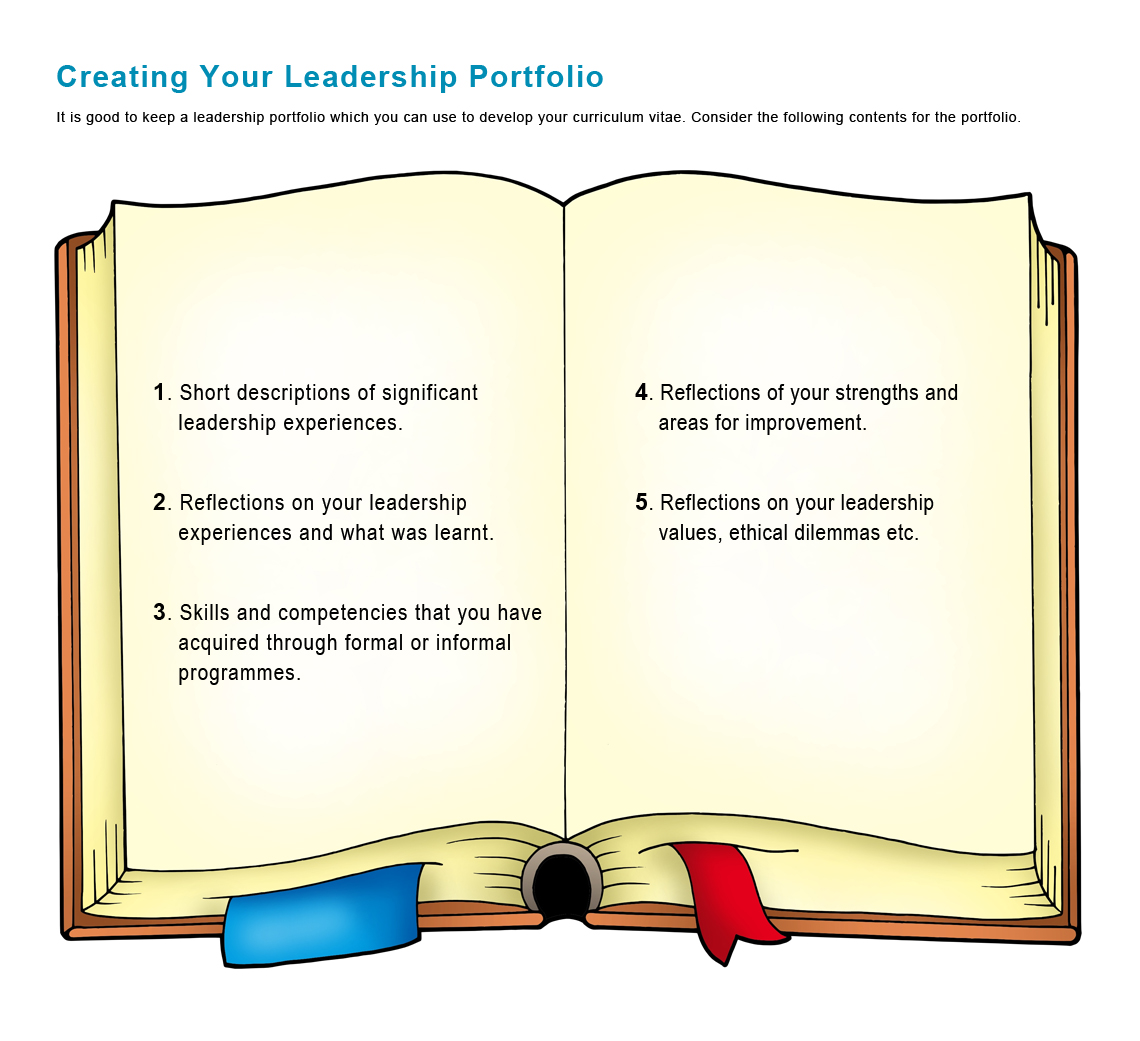 Creating Your Leadership Portfolio

It is good to keep a leadership portfolio which you can use to develop your curriculum vitae. Consider the following contents for the portfolio.

1. Short descriptions of significant leadership experiences.

2. Reflections on your leadership experiences and what was learnt.

3. Skills and competencies that you have acquired through formal or informal programmes.

4. Reflections of your strengths and areas for improvement.

5. Reflections on your leadership values, ethical dilemmas etc.